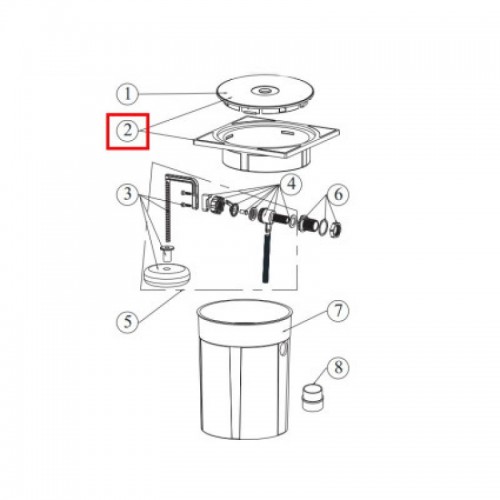 1
2
3
4
6
5
7
8