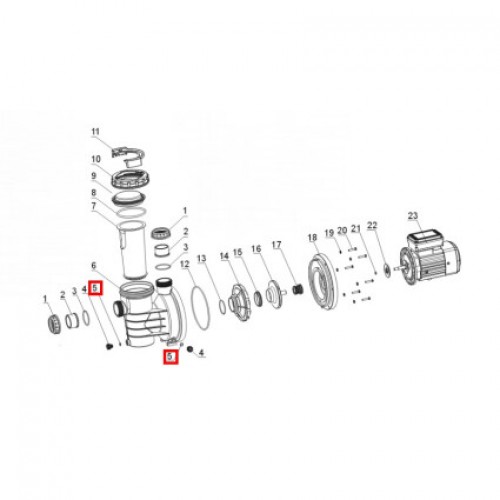 11
10
9
8
7
1
2
3
6
12
13
14
15
16
17
18
19
20
21
22
23
1
2
3
4
5
5
4