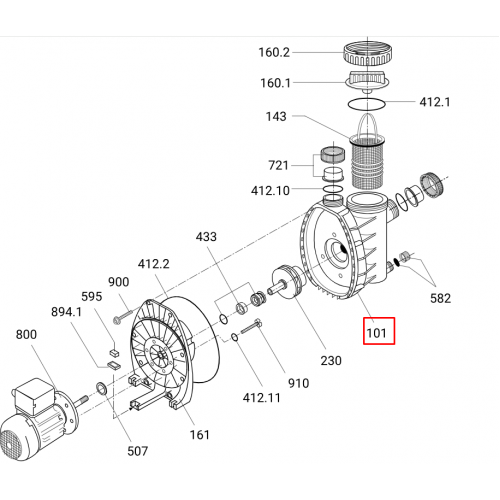 160.2
160.1
412.1
143
721
412.10
433
412.2
900
595
894.1
800
582
101
230
910
412.11
161
507