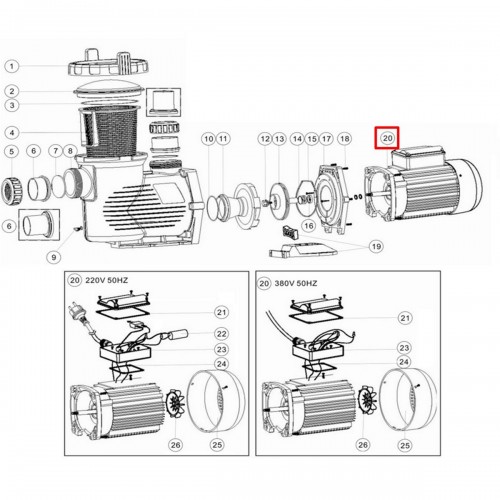 1
2
3
4
5
6
7
8
6
9
10
11
12
13
14
15
17
18
20
16
19

20 220V 50HZ
21
22
23
24
26
25

20 380V 50HZ
21
23
24
26
25